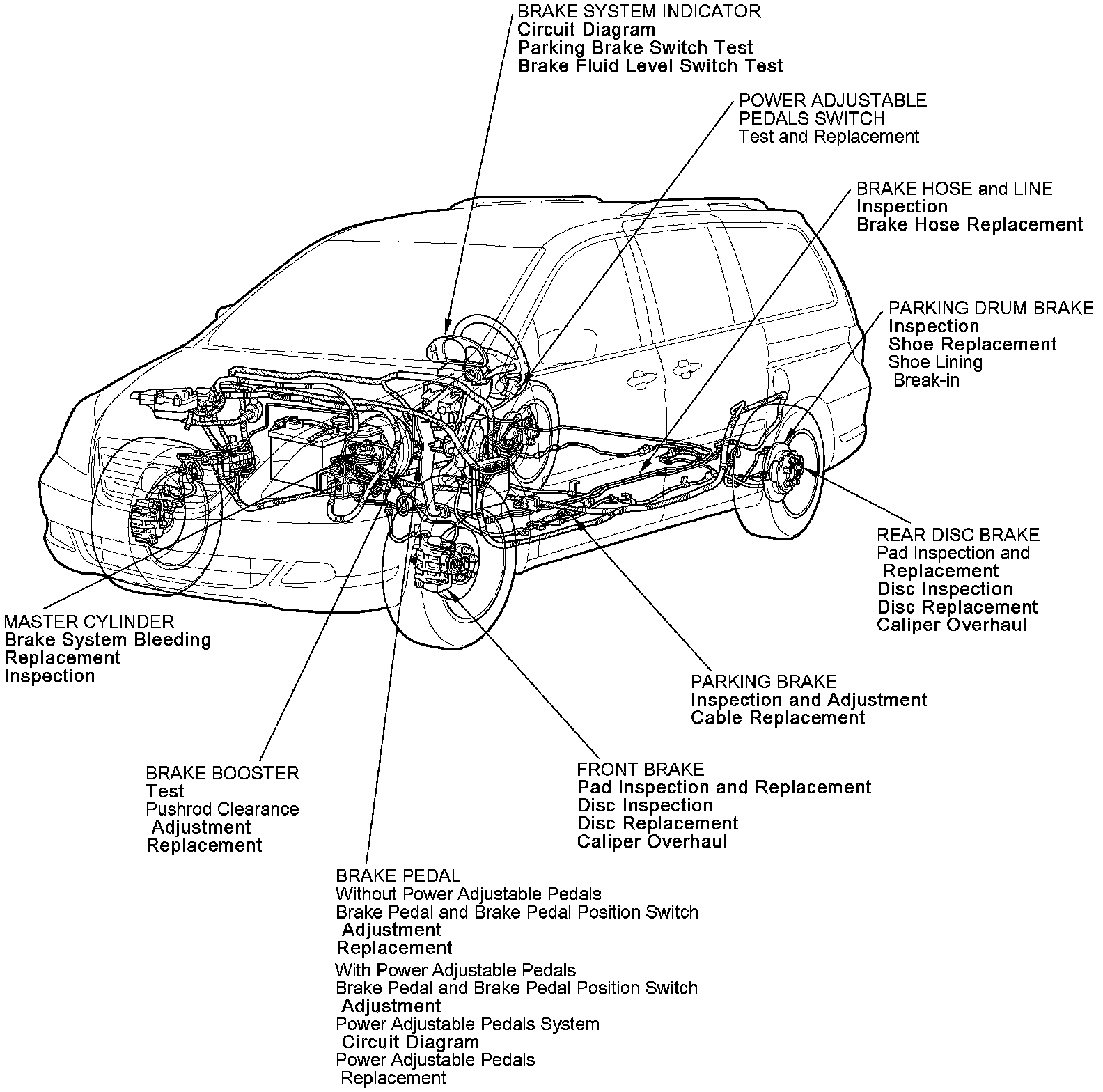 BRAKE SYSTEM INDICATOR
Circuit Diagram
Parking Brake Switch Test
Brake Fluid Level Switch Test

POWER ADJUSTABLE PEDALS SWITCH
Test and Replacement

BRAKE HOSE and LINE
Inspection
Brake Hose Replacement

PARKING DRUM BRAKE
Inspection
Shoe Replacement
Shoe Lining Break-in

REAR DISC BRAKE
Pad Inspection and Replacement
Disc Inspection
Disc Replacement
Caliper Overhaul

MASTER CYLINDER
Brake System Bleeding
Replacement
Inspection

PARKING BRAKE
Inspection and Adjustment
Cable Replacement

BRAKE BOOSTER
Test
Pushrod Clearance Adjustment
Replacement

FRONT BRAKE
Pad Inspection and Replacement
Disc Inspection
Disc Replacement
Caliper Overhaul

BRAKE PEDAL
Without Power Adjustable Pedals
Brake Pedal and Brake Pedal Position Switch
Adjustment
Replacement
With Power Adjustable Pedals
Brake Pedal and Brake Pedal Position Switch
Adjustment
Power Adjustable Pedals System
Circuit Diagram
Power Adjustable Pedals
Replacement