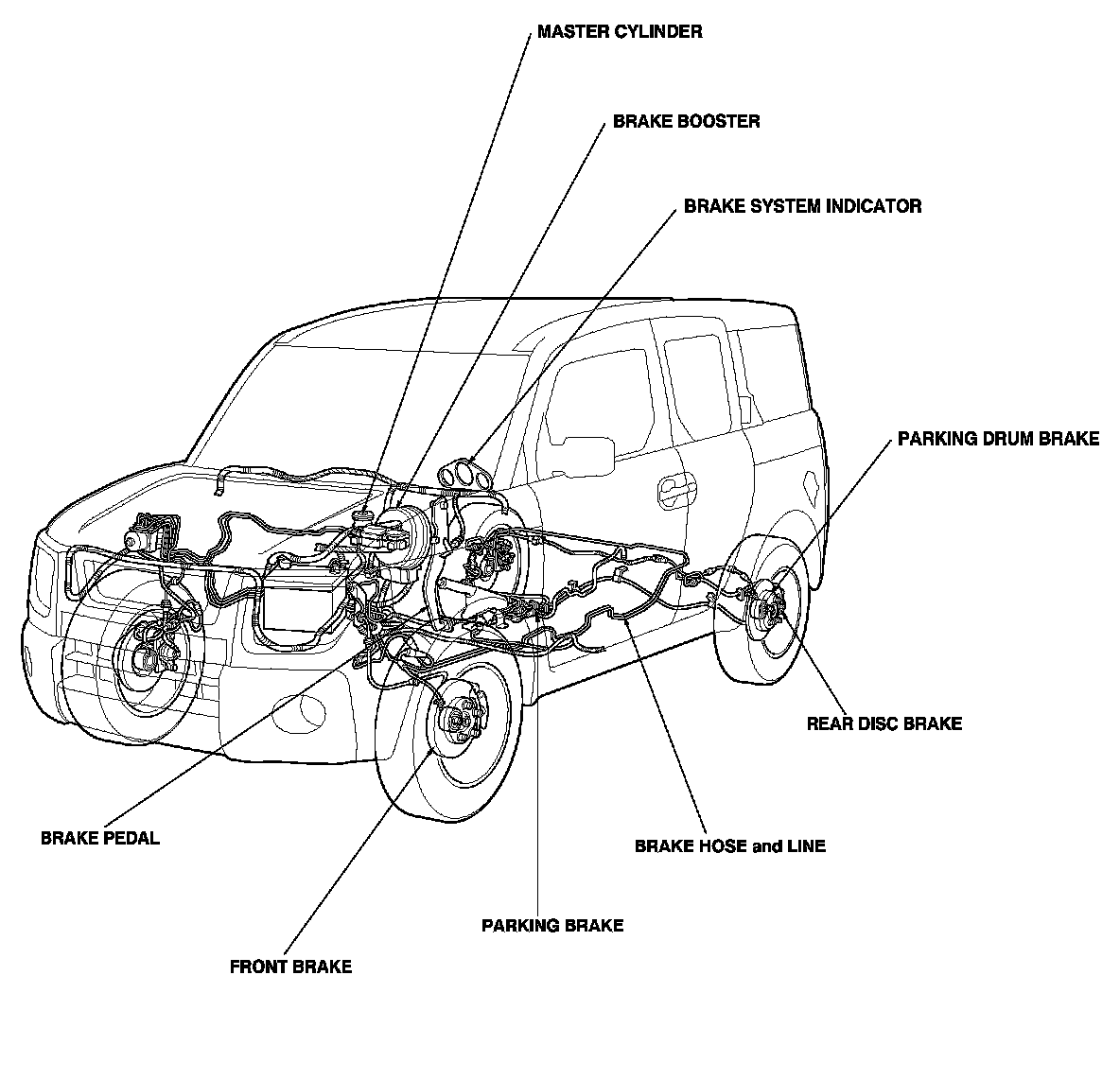 MASTER CYLINDER

BRAKE BOOSTER

BRAKE SYSTEM INDICATOR

PARKING DRUM BRAKE

REAR DISC BRAKE

BRAKE PEDAL

BRAKE HOSE and LINE

PARKING BRAKE

FRONT BRAKE