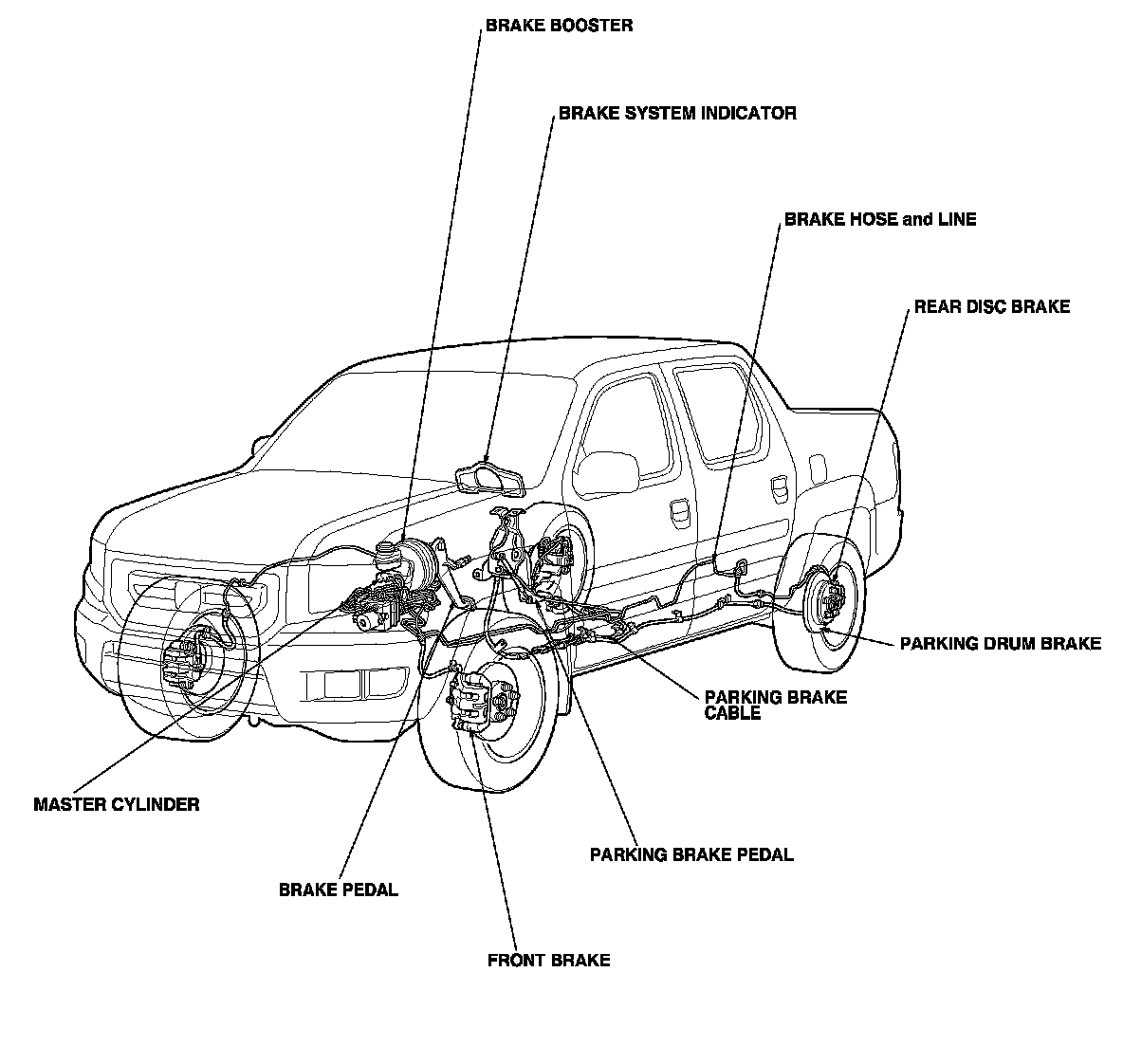 BRAKE BOOSTER

BRAKE SYSTEM INDICATOR

BRAKE HOSE and LINE

REAR DISC BRAKE

PARKING DRUM BRAKE

PARKING BRAKE CABLE

MASTER CYLINDER

PARKING BRAKE PEDAL

BRAKE PEDAL

FRONT BRAKE