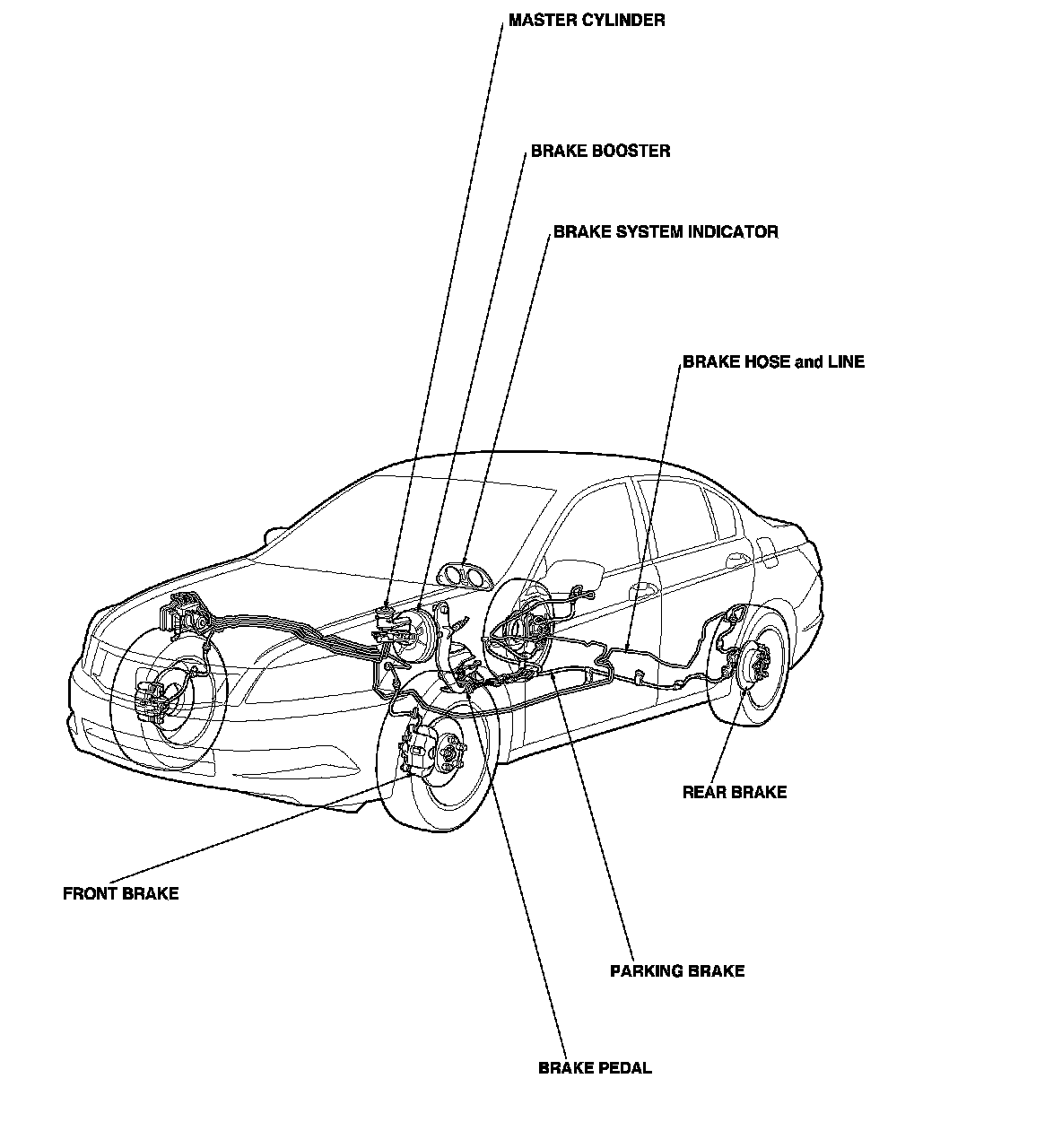 MASTER CYLINDER

BRAKE BOOSTER

BRAKE SYSTEM INDICATOR

BRAKE HOSE and LINE

REAR BRAKE

FRONT BRAKE

PARKING BRAKE

BRAKE PEDAL