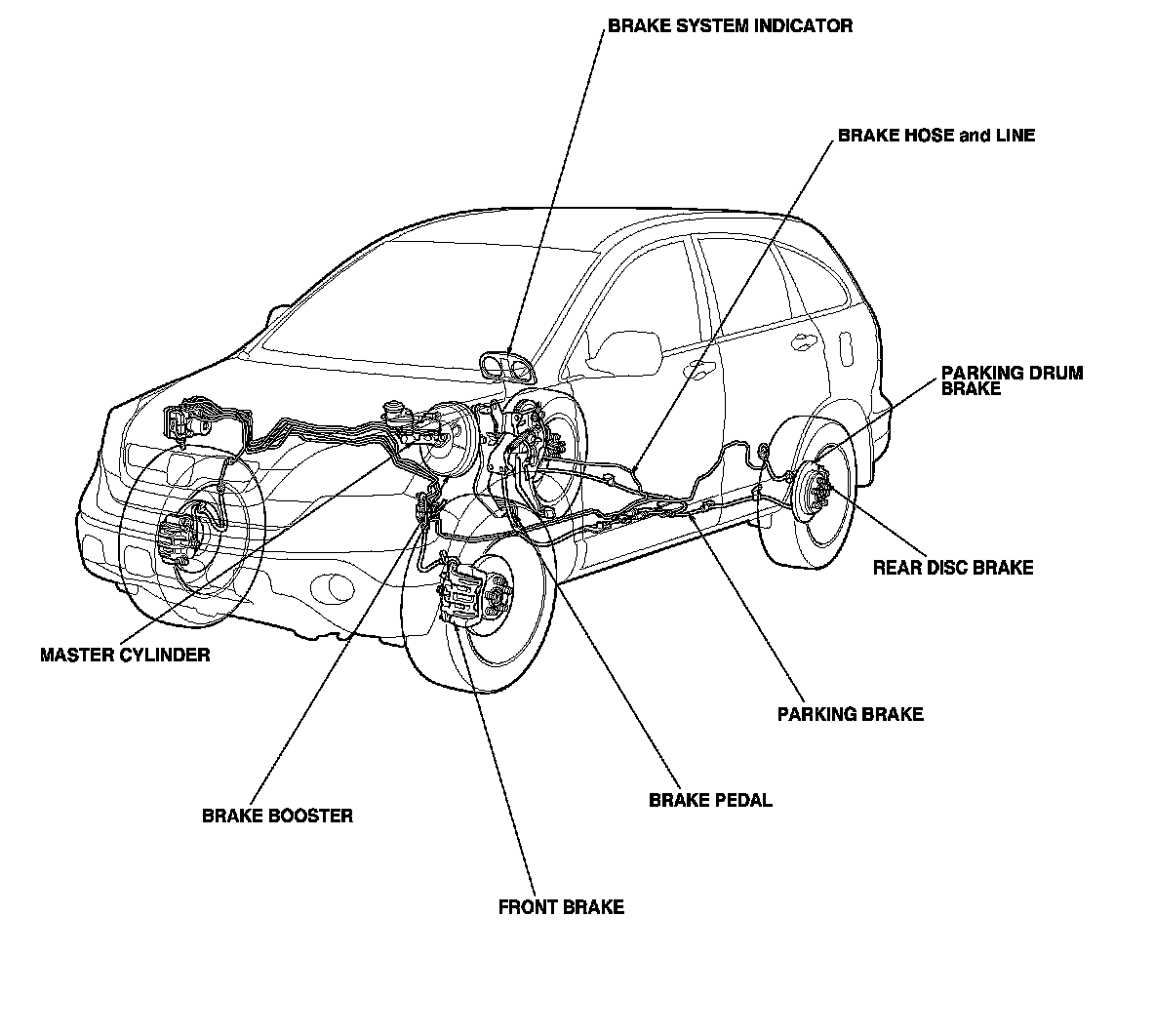 BRAKE SYSTEM INDICATOR

BRAKE HOSE and LINE

PARKING DRUM BRAKE

REAR DISC BRAKE

MASTER CYLINDER

PARKING BRAKE

BRAKE PEDAL

BRAKE BOOSTER

FRONT BRAKE