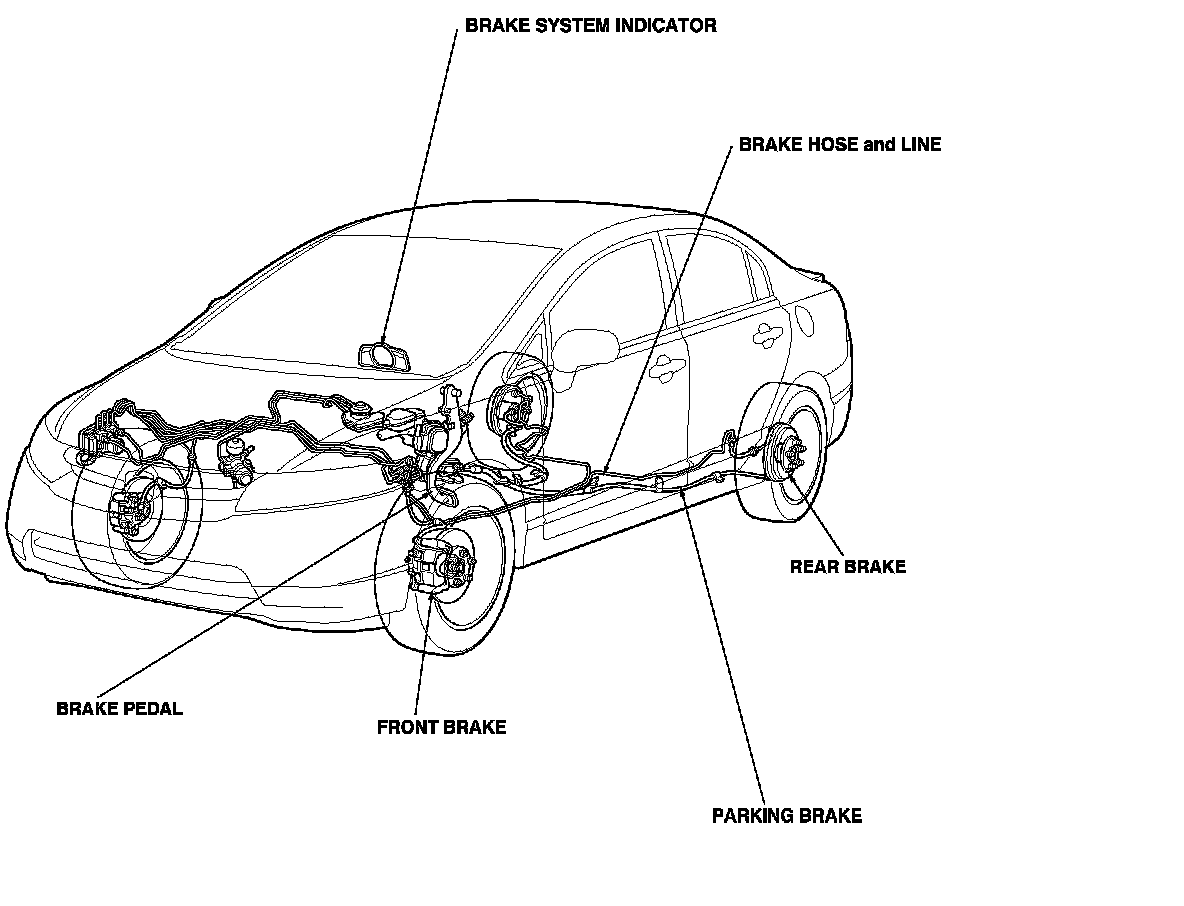 BRAKE SYSTEM INDICATOR

BRAKE HOSE and LINE

REAR BRAKE

BRAKE PEDAL

FRONT BRAKE

PARKING BRAKE