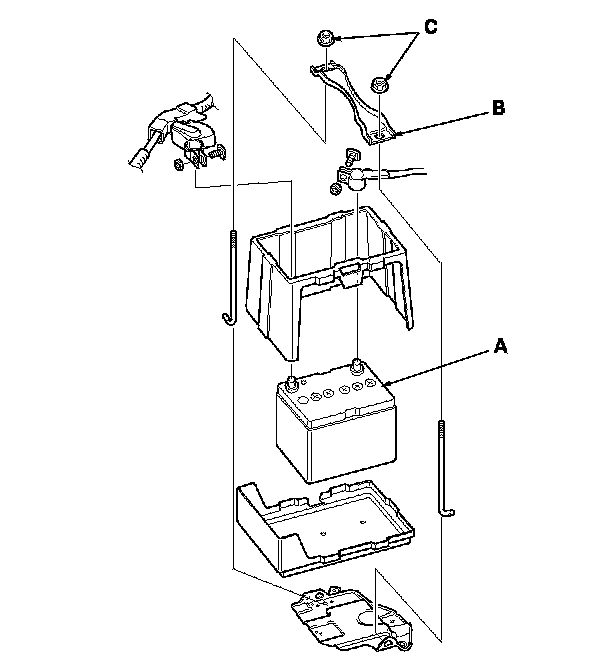 C

B

A