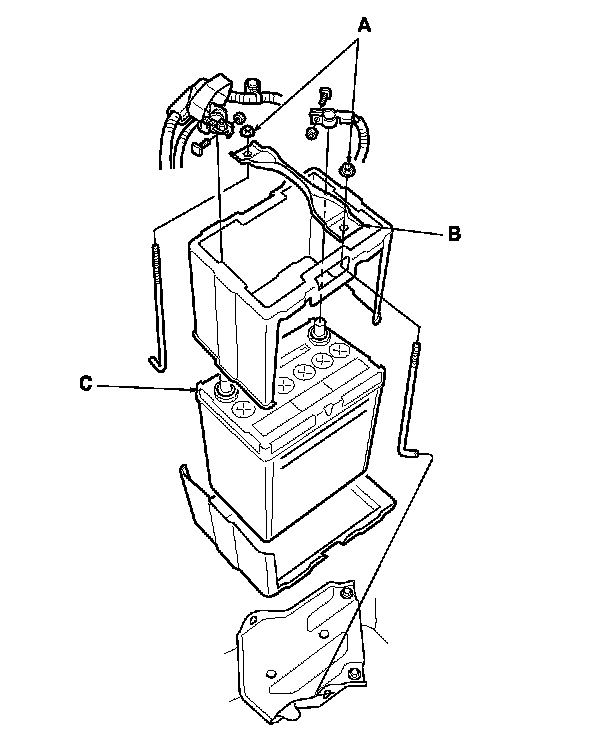 A
B
C