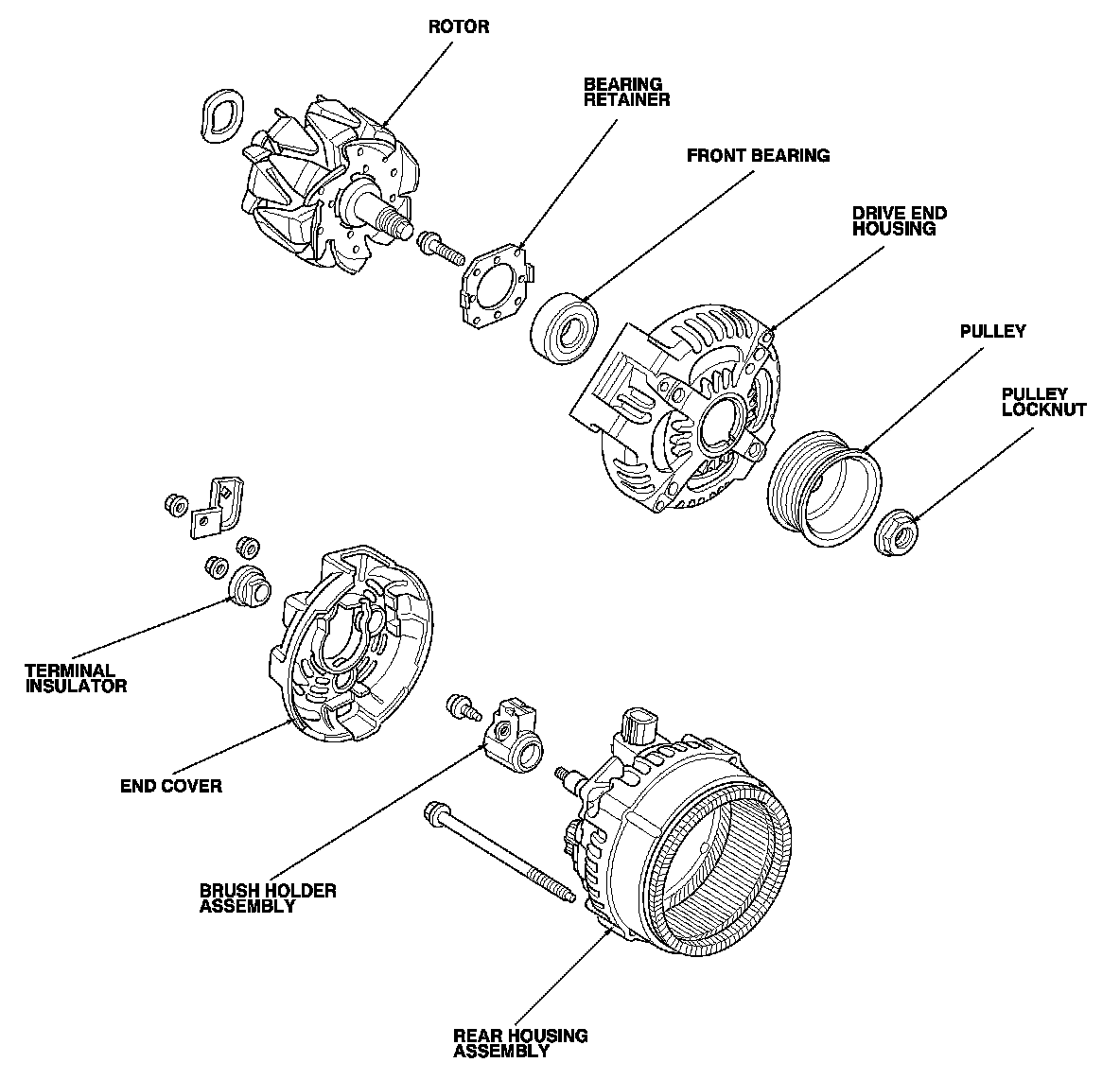 ROTOR

BEARING RETAINER

FRONT BEARING

DRIVE END HOUSING

PULLEY

PULLEY LOCKNUT

TERMINAL INSULATOR

END COVER

BRUSH HOLDER ASSEMBLY

REAR HOUSING ASSEMBLY