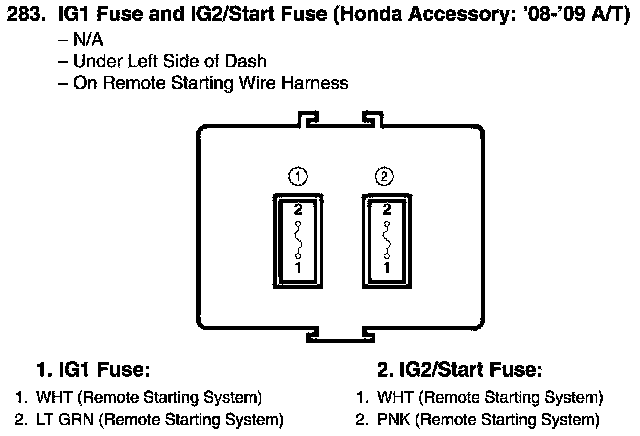 283. IG1 Fuse and IG2/Start Fuse (Honda Accessory: '08-'09 A/T)
– N/A
– Under Left Side of Dash
– On Remote Starting Wire Harness

①
2
1

②
2
1

1. IG1 Fuse:
1. WHT (Remote Starting System)
2. LT GRN (Remote Starting System)

2. IG2/Start Fuse:
1. WHT (Remote Starting System)
2. PNK (Remote Starting System)