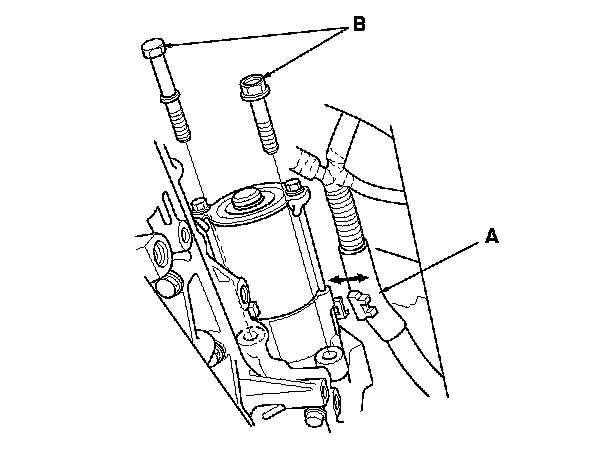 B
A