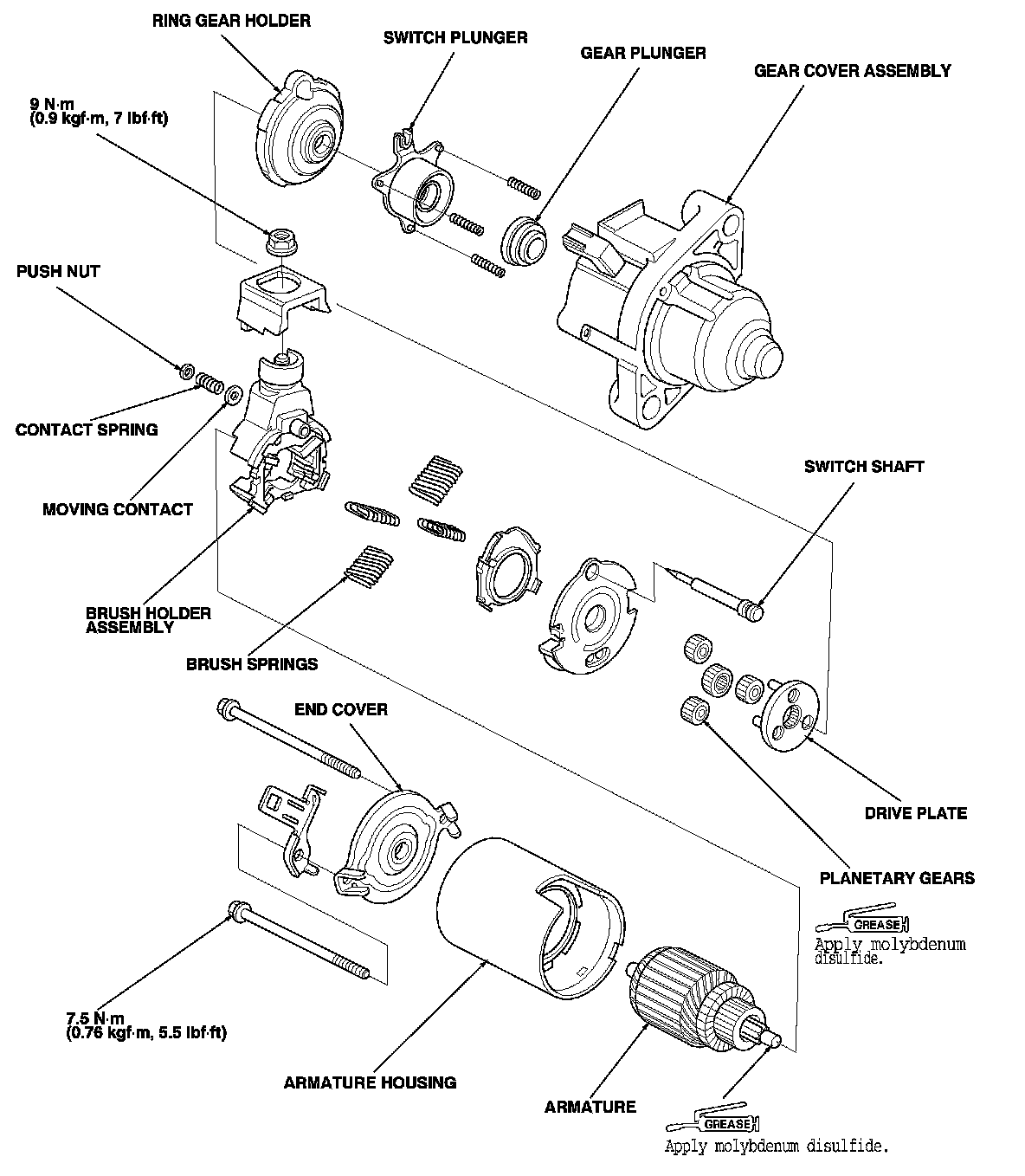 RING GEAR HOLDER

SWITCH PLUNGER

GEAR PLUNGER

GEAR COVER ASSEMBLY

9 N·m
(0.9 kgf·m, 7 lbf·ft)

PUSH NUT

CONTACT SPRING

MOVING CONTACT

SWITCH SHAFT

BRUSH HOLDER ASSEMBLY

BRUSH SPRINGS

END COVER

DRIVE PLATE

PLANETARY GEARS

GREASE
Apply molybdenum disulfide.

7.5 N·m
(0.76 kgf·m, 5.5 lbf·ft)

ARMATURE HOUSING

ARMATURE

GREASE
Apply molybdenum disulfide.