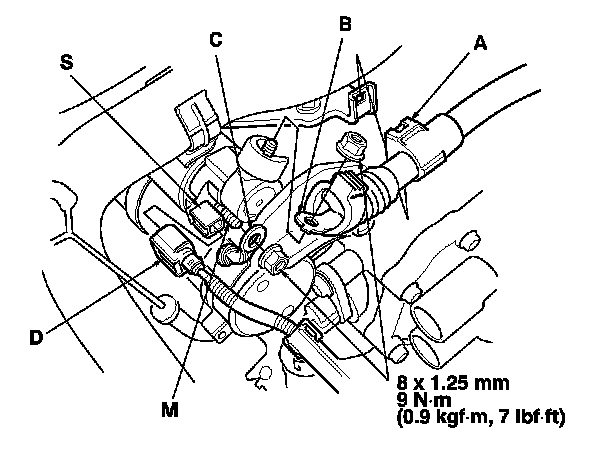 S
C
B
A
D
M
8 x 1.25 mm
9 N·m
(0.9 kgf·m, 7 lbf·ft)