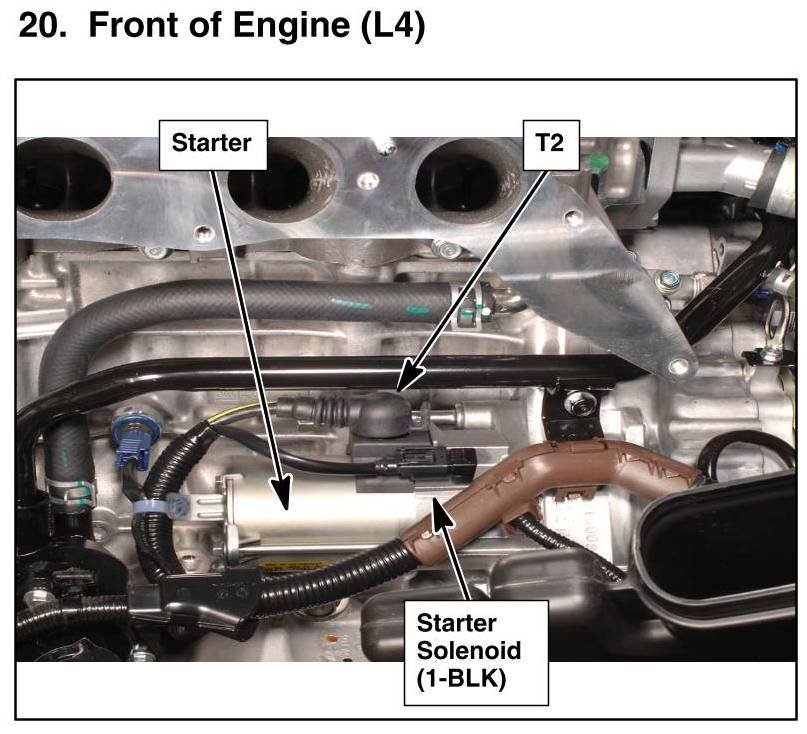 20. Front of Engine (L4)

Starter

T2

Starter Solenoid (1-BLK)