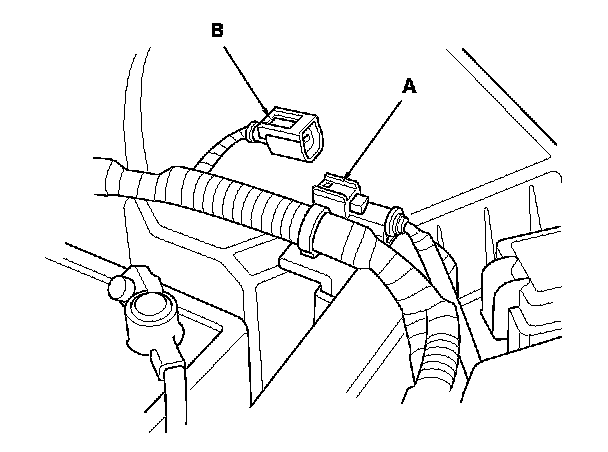 B

A