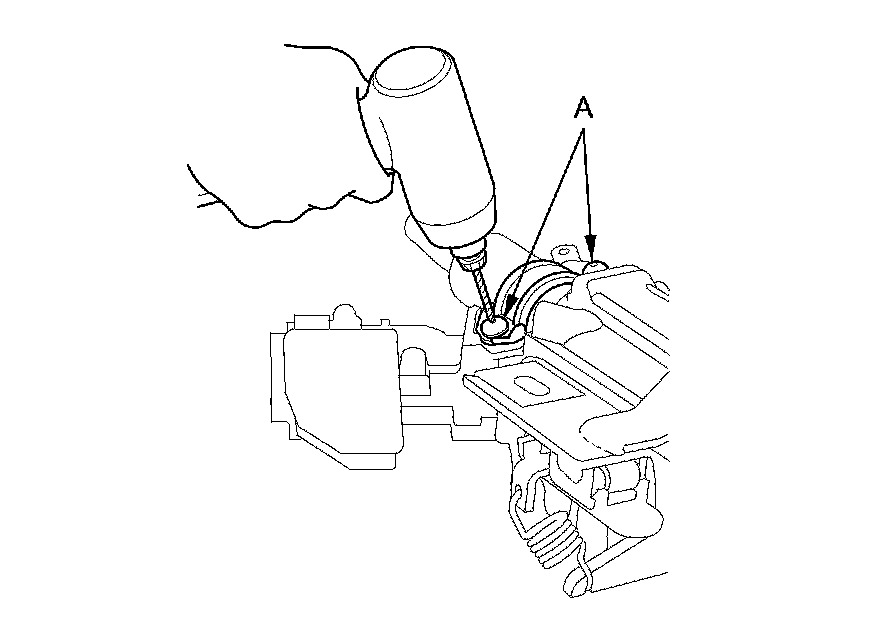 A