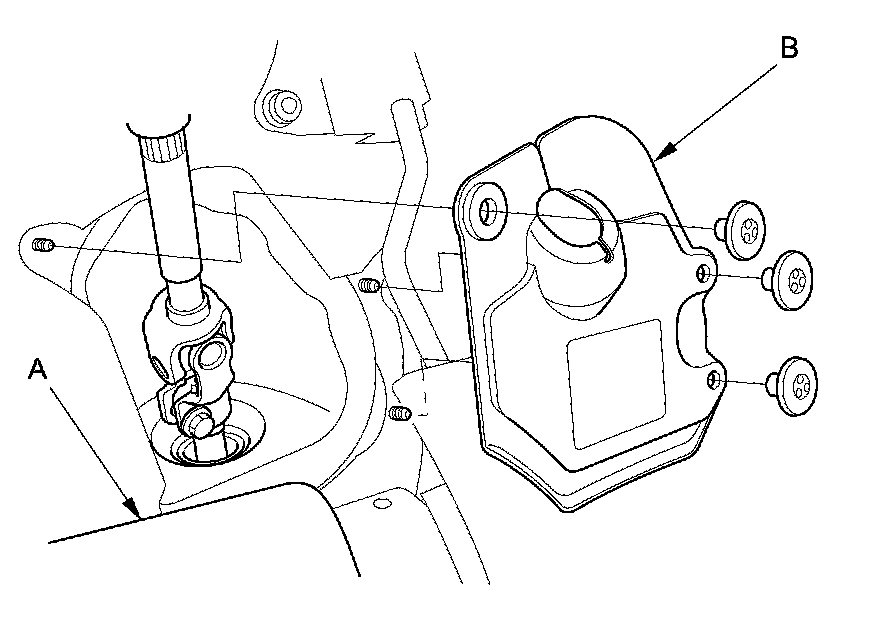 B

A