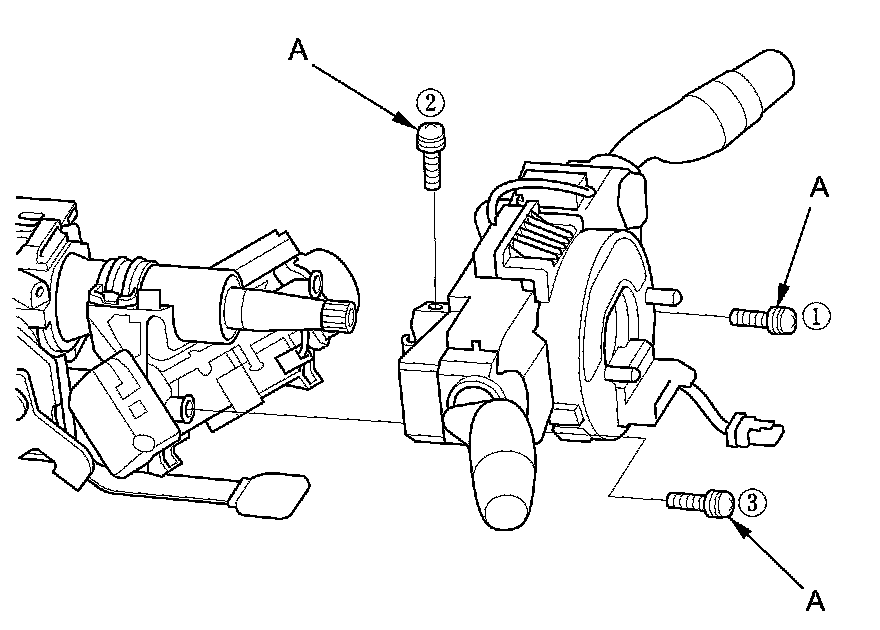 A
②
A
①
③
A