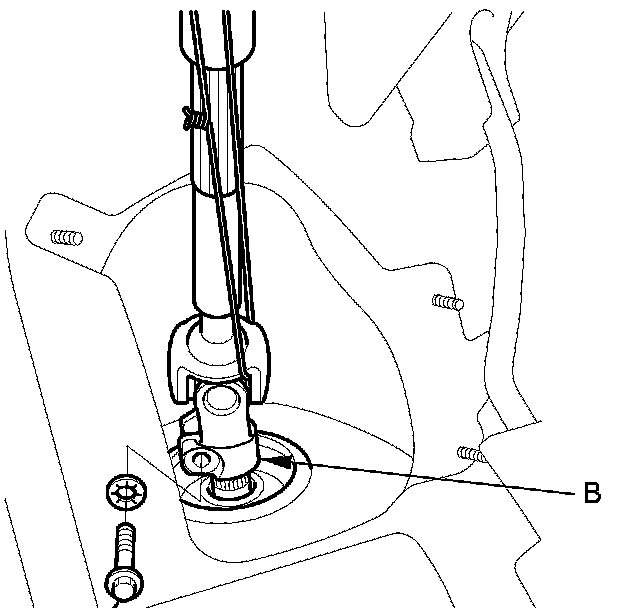 B