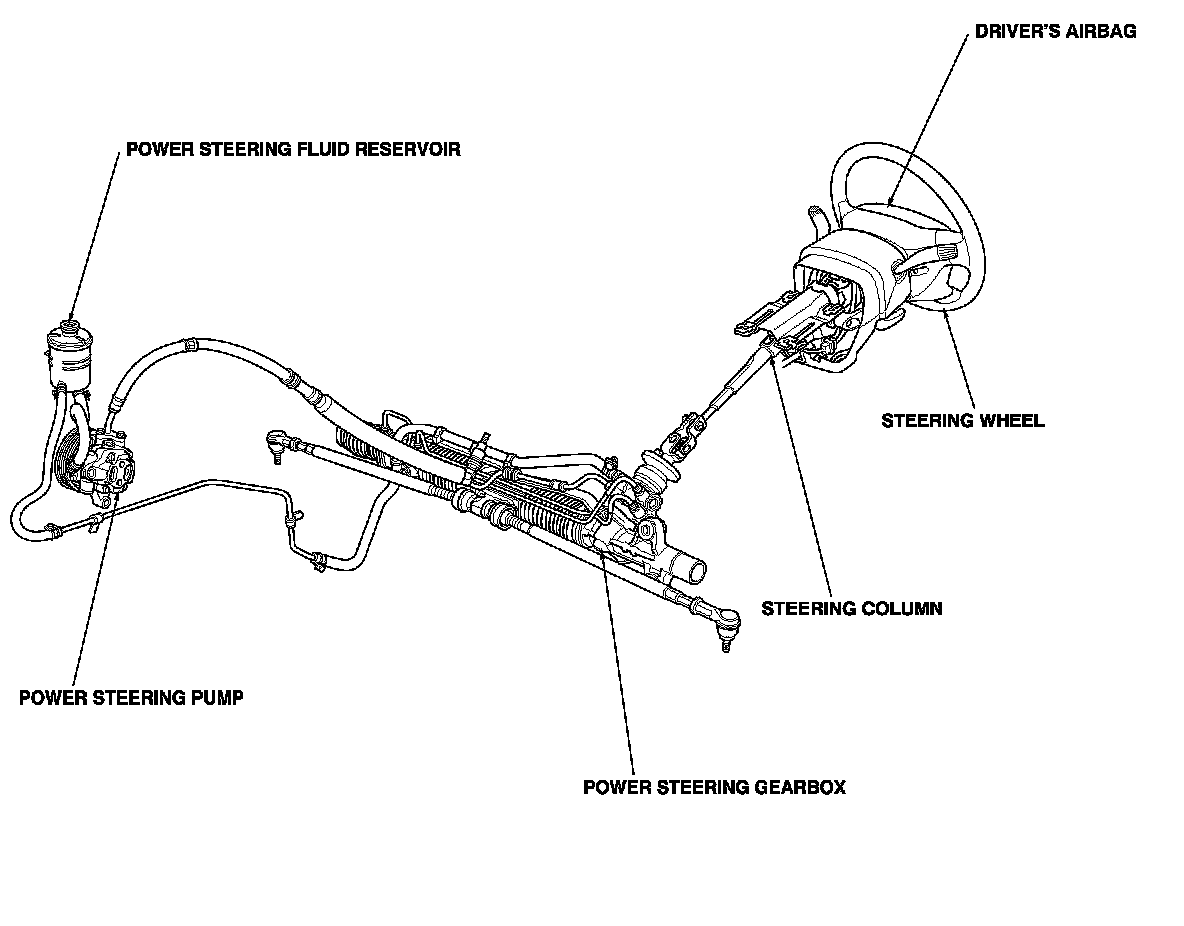 DRIVER'S AIRBAG

POWER STEERING FLUID RESERVOIR

STEERING WHEEL

STEERING COLUMN

POWER STEERING PUMP

POWER STEERING GEARBOX