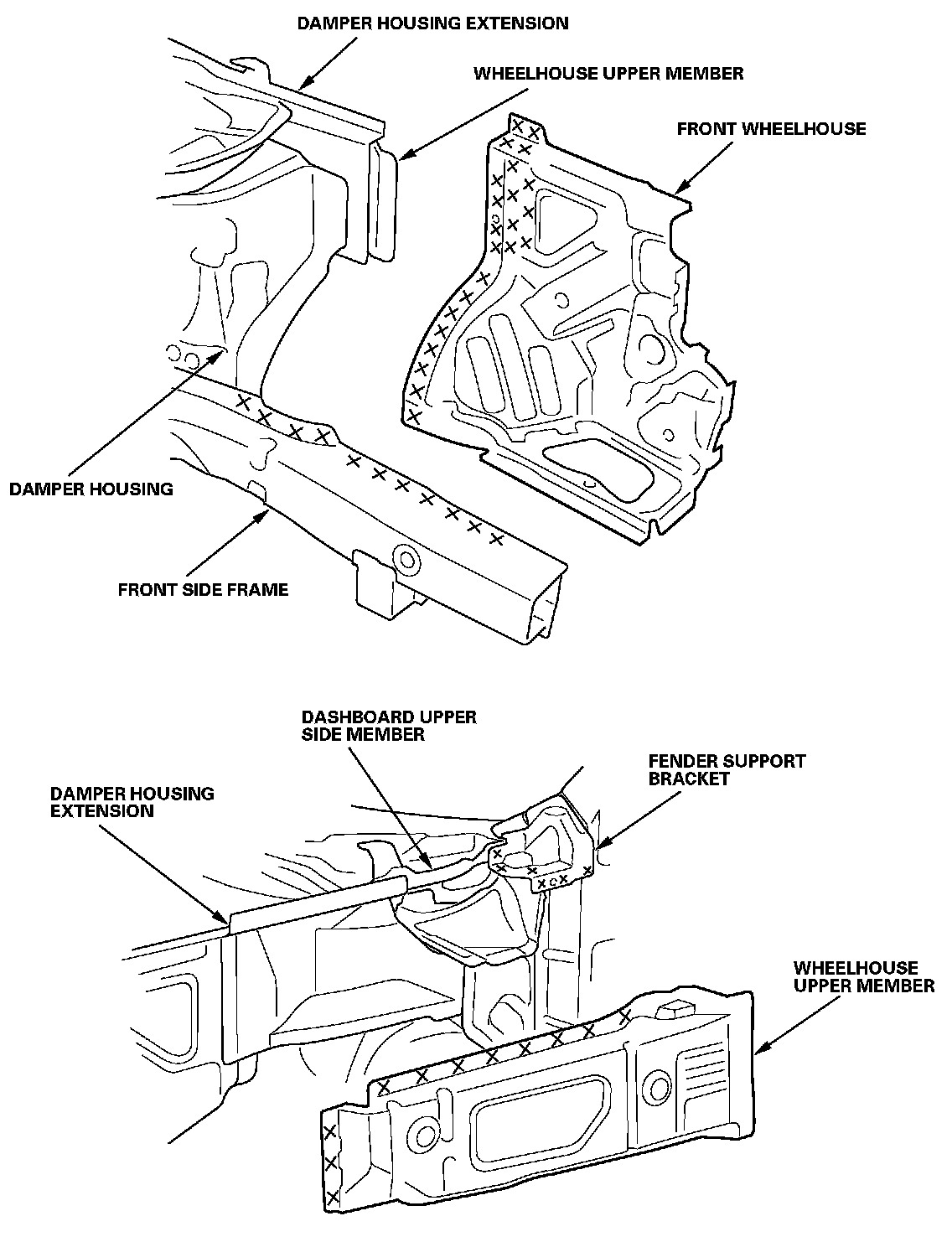 DAMPER HOUSING EXTENSION

WHEELHOUSE UPPER MEMBER

FRONT WHEELHOUSE

DAMPER HOUSING

FRONT SIDE FRAME

DASHBOARD UPPER SIDE MEMBER

FENDER SUPPORT BRACKET

DAMPER HOUSING EXTENSION

WHEELHOUSE UPPER MEMBER