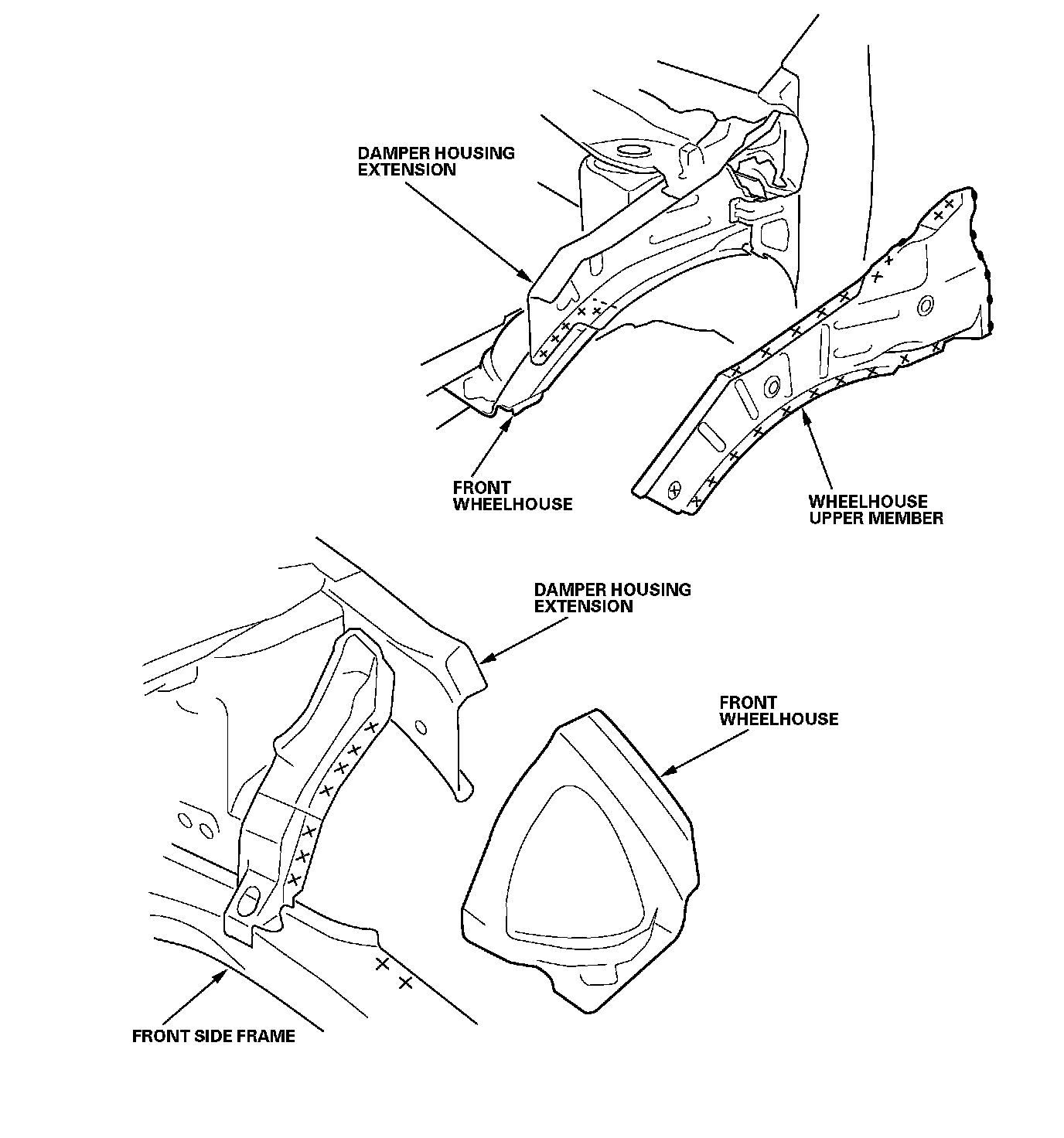 DAMPER HOUSING
EXTENSION

FRONT
WHEELHOUSE

WHEELHOUSE
UPPER MEMBER

DAMPER HOUSING
EXTENSION

FRONT
WHEELHOUSE

FRONT SIDE FRAME