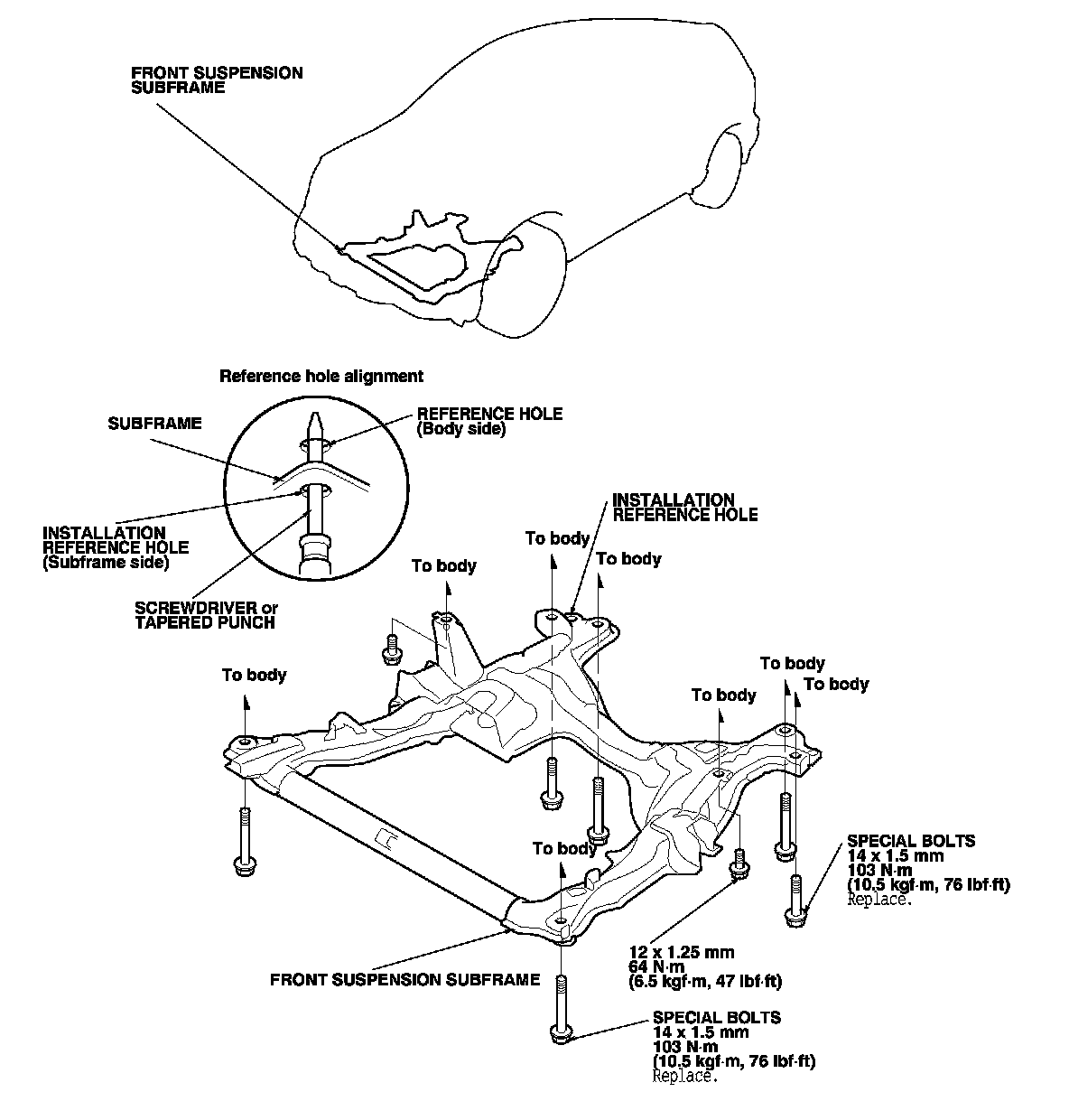 FRONT SUSPENSION SUBFRAME

Reference hole alignment

SUBFRAME

REFERENCE HOLE (Body side)

INSTALLATION REFERENCE HOLE (Subframe side)

SCREWDRIVER or TAPERED PUNCH

INSTALLATION REFERENCE HOLE

To body

To body

To body

To body

To body

To body

To body

To body

SPECIAL BOLTS
14 x 1.5 mm
103 N·m
(10.5 kgf·m, 76 lbf·ft)
Replace.

12 x 1.25 mm
64 N·m
(6.5 kgf·m, 47 lbf·ft)

FRONT SUSPENSION SUBFRAME

SPECIAL BOLTS
14 x 1.5 mm
103 N·m
(10.5 kgf·m, 76 lbf·ft)
Replace.