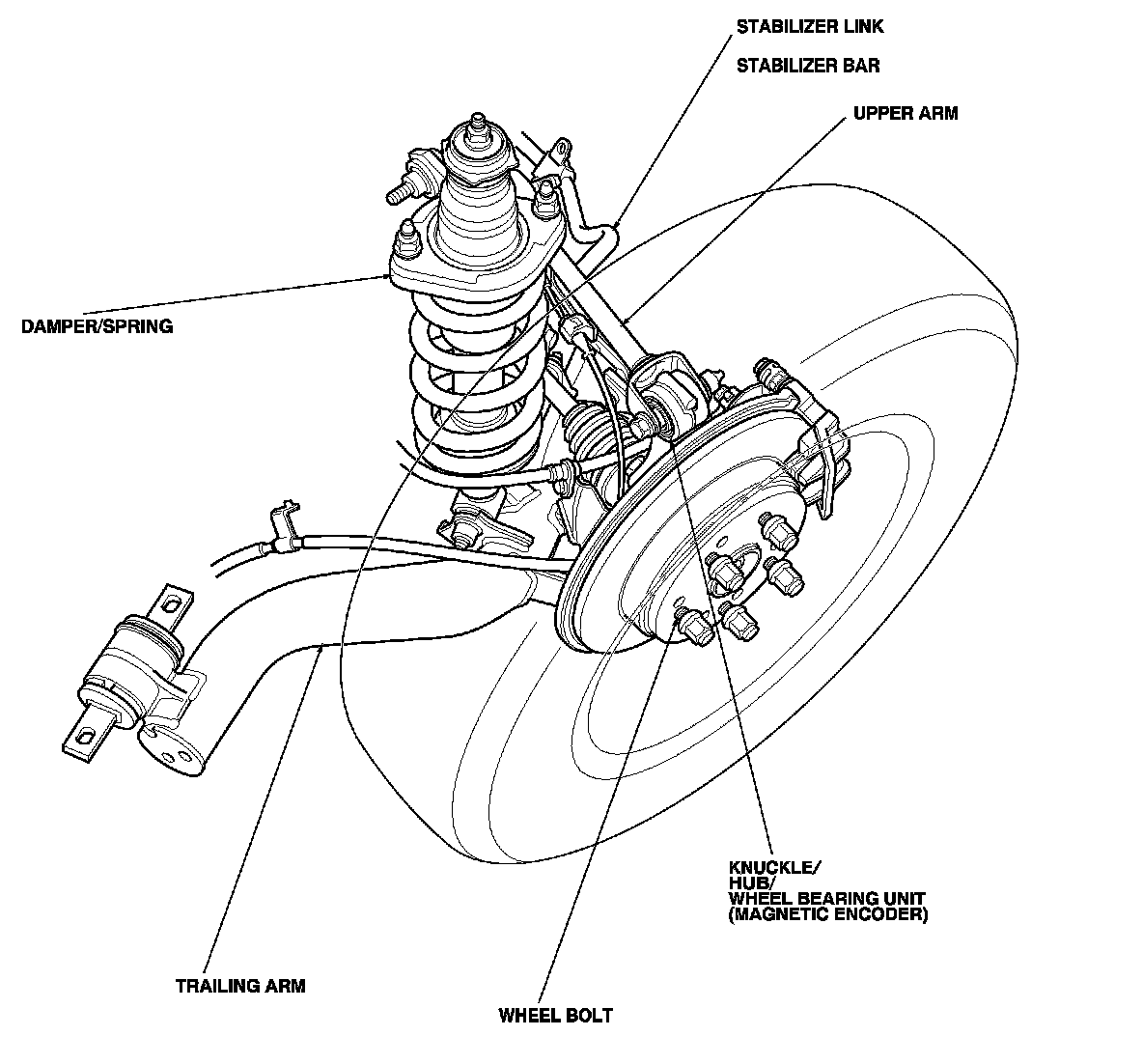 STABILIZER LINK

STABILIZER BAR

UPPER ARM

DAMPER/SPRING

KNUCKLE/
HUB/
WHEEL BEARING UNIT
(MAGNETIC ENCODER)

TRAILING ARM

WHEEL BOLT