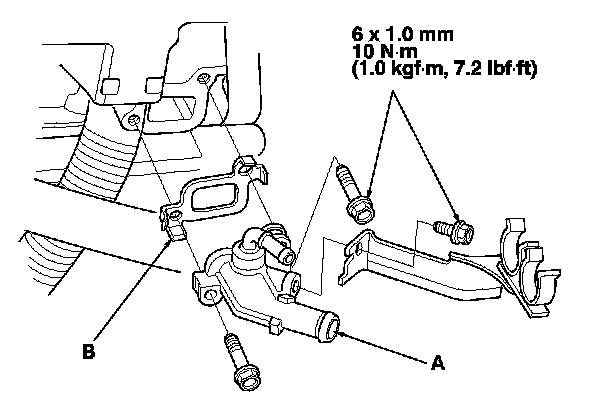 6 x 1.0 mm
10 N·m
(1.0 kgf·m, 7.2 lbf·ft)

B

A