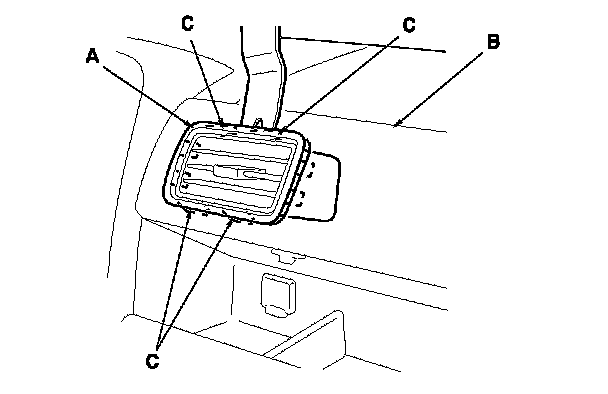 C
C
A
B
C