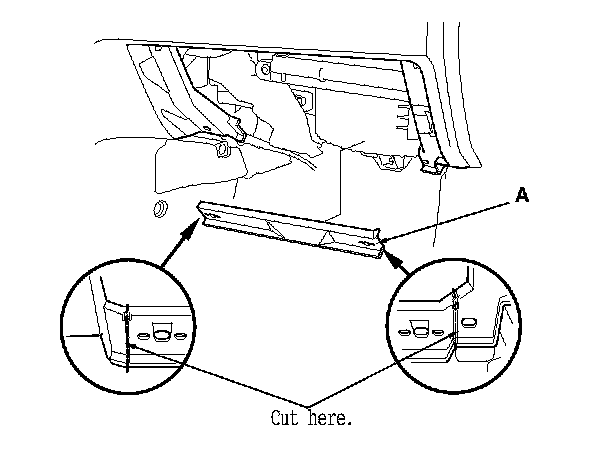 A

Cut here.