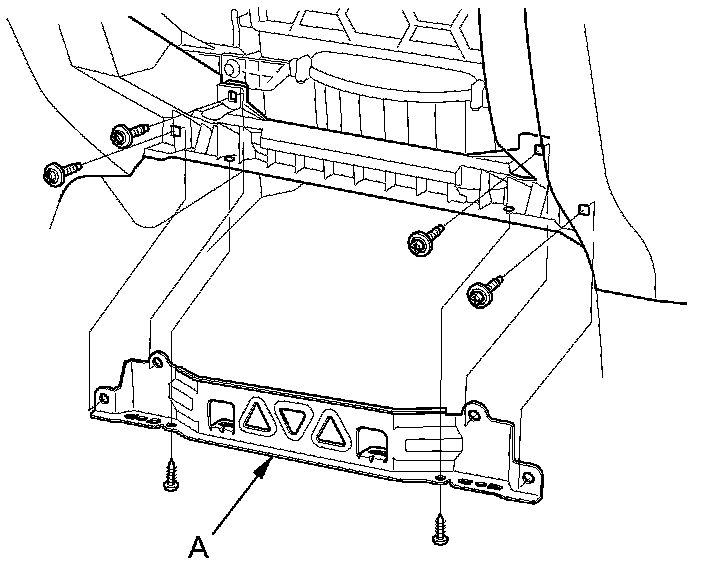 A