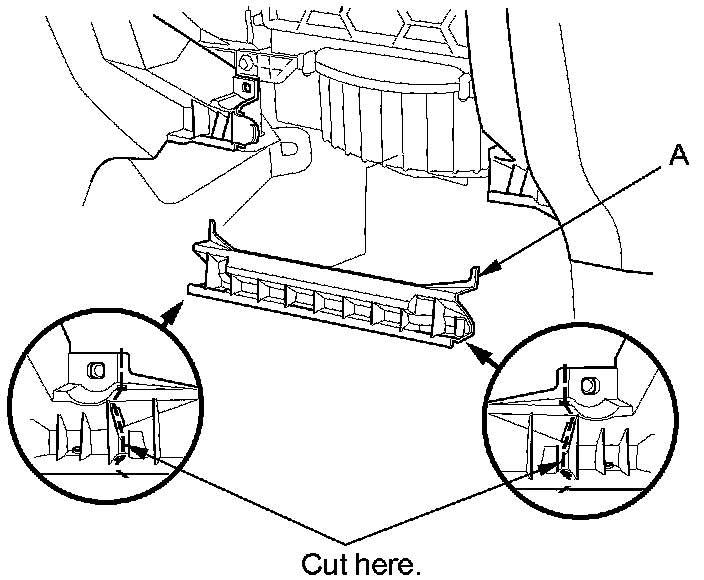 A

Cut here.