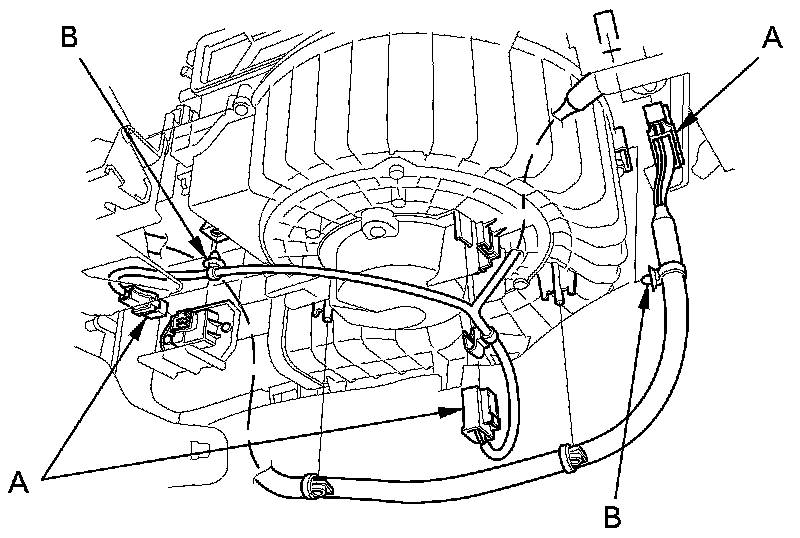 B
A
A
B