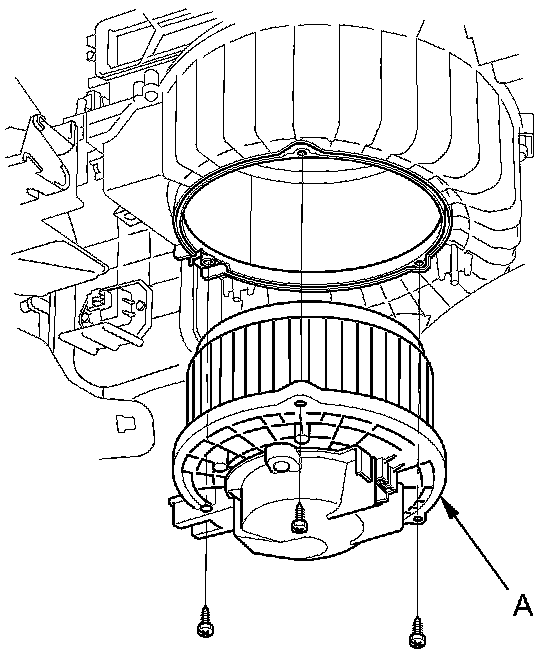 A