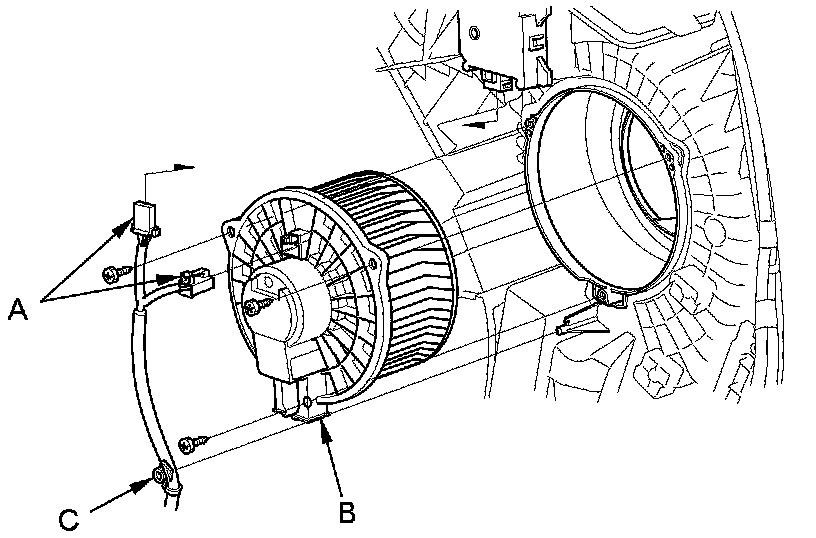 A
C
B