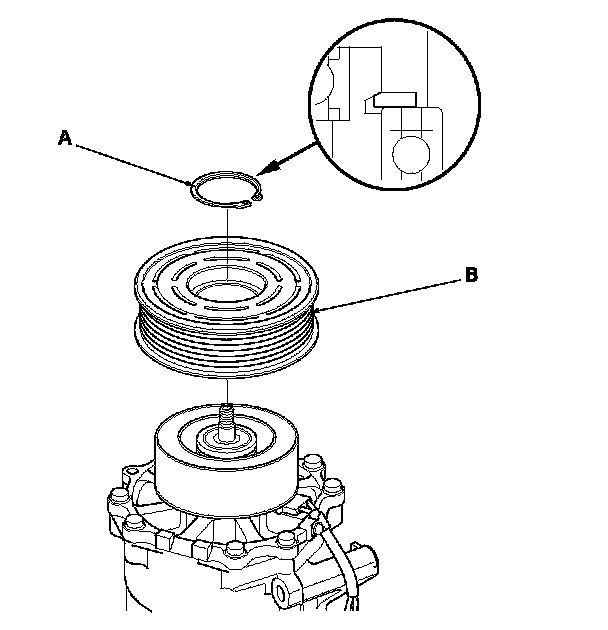 A

B