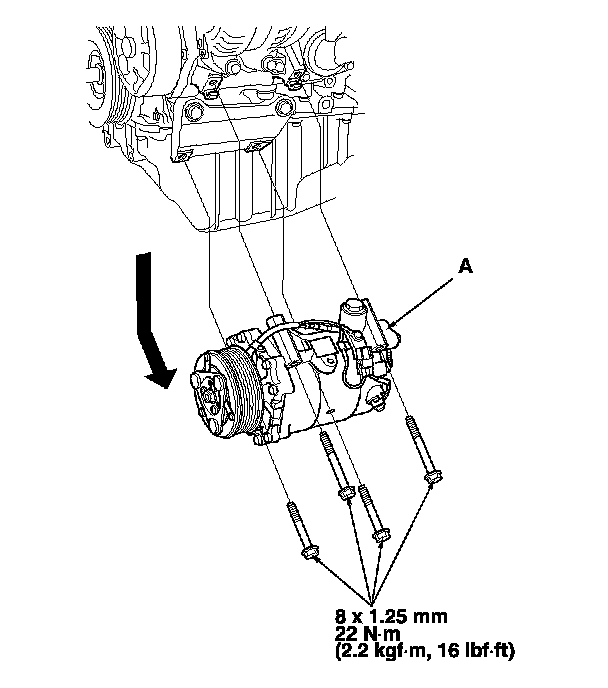 A

8 x 1.25 mm
22 N·m
(2.2 kgf·m, 16 lbf·ft)