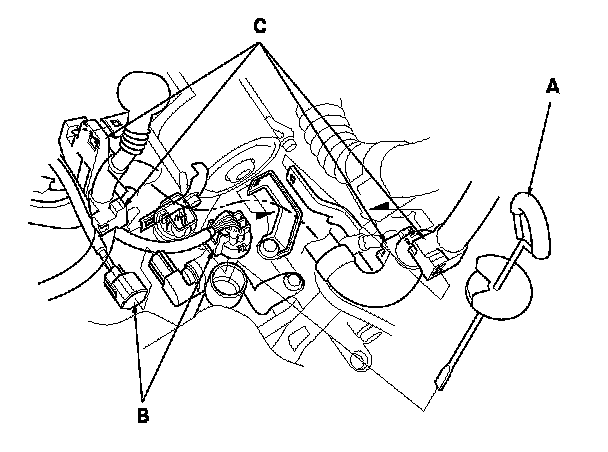 C

A

B