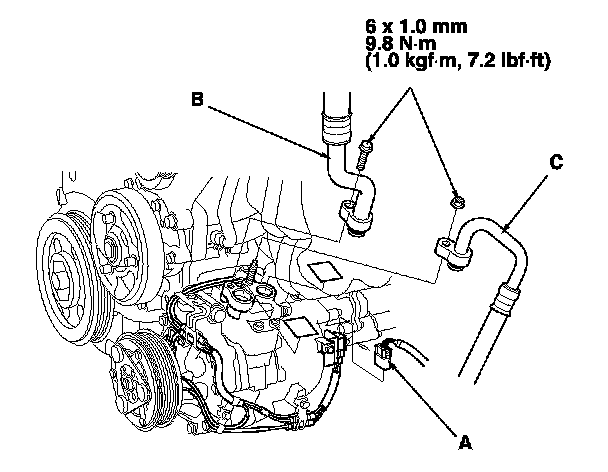 6 x 1.0 mm
9.8 N·m
(1.0 kgf·m, 7.2 lbf·ft)

B

C

A