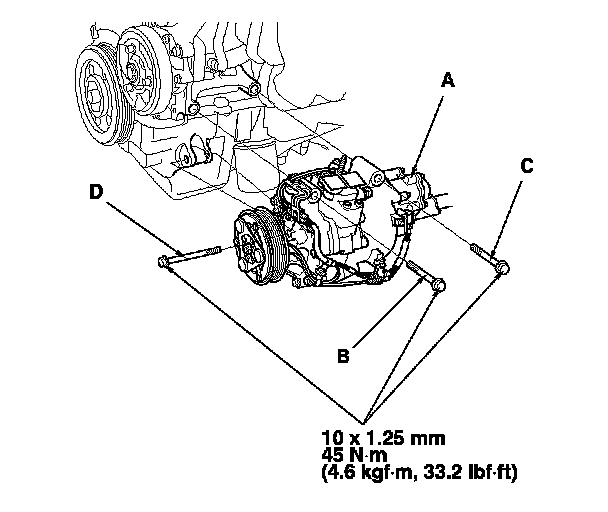 A

C

D

B

10 x 1.25 mm
45 N·m
(4.6 kgf·m, 33.2 lbf·ft)