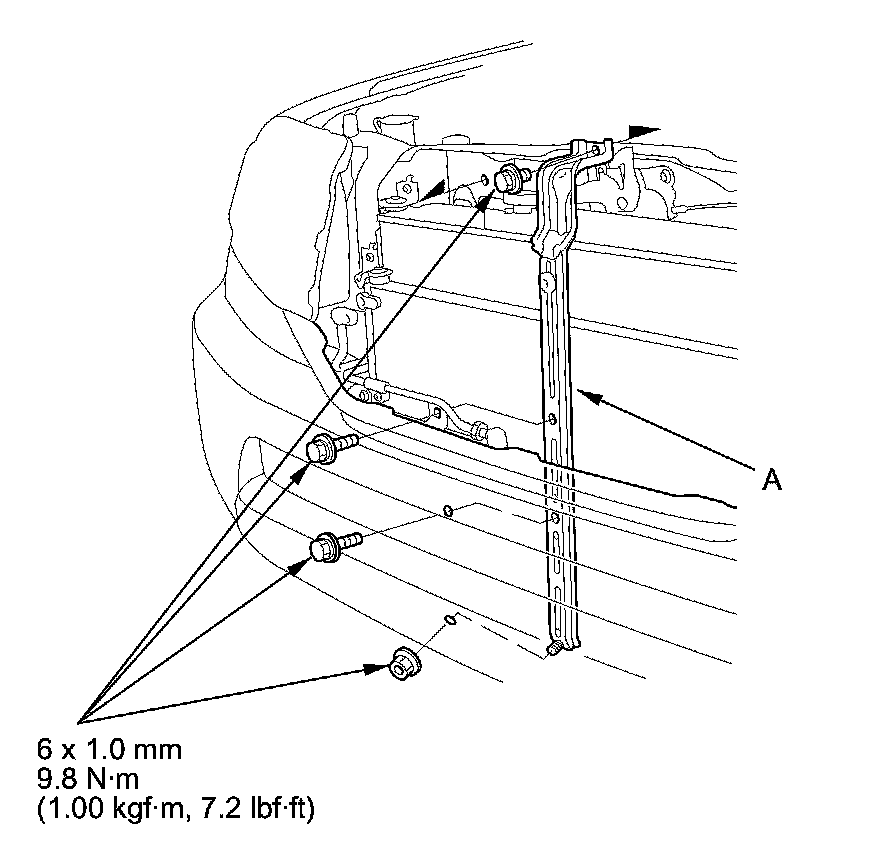 A

6 x 1.0 mm
9.8 N·m
(1.00 kgf·m, 7.2 lbf·ft)