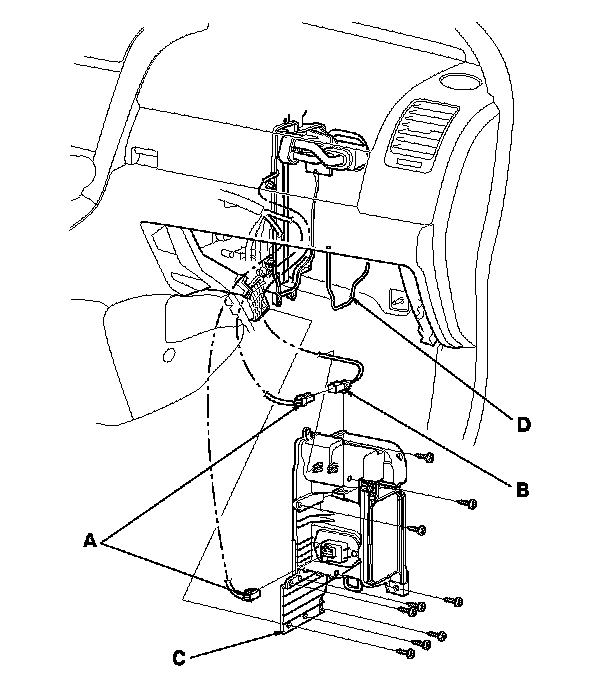 D

B

A

C