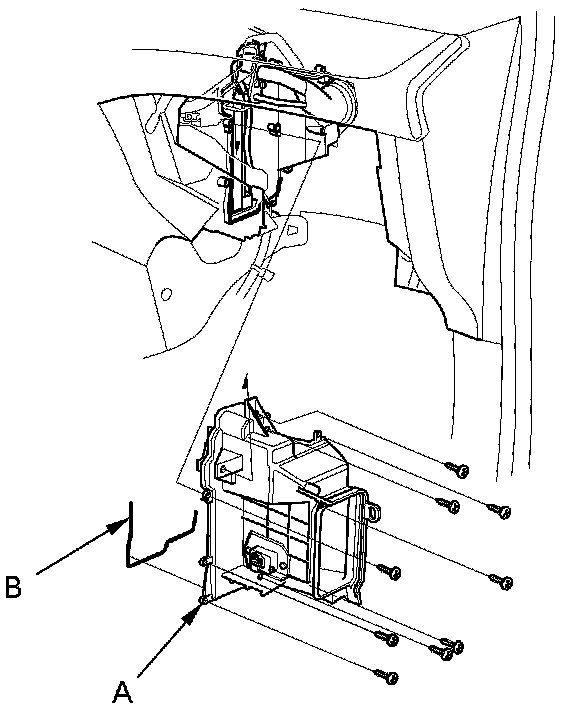 B

A