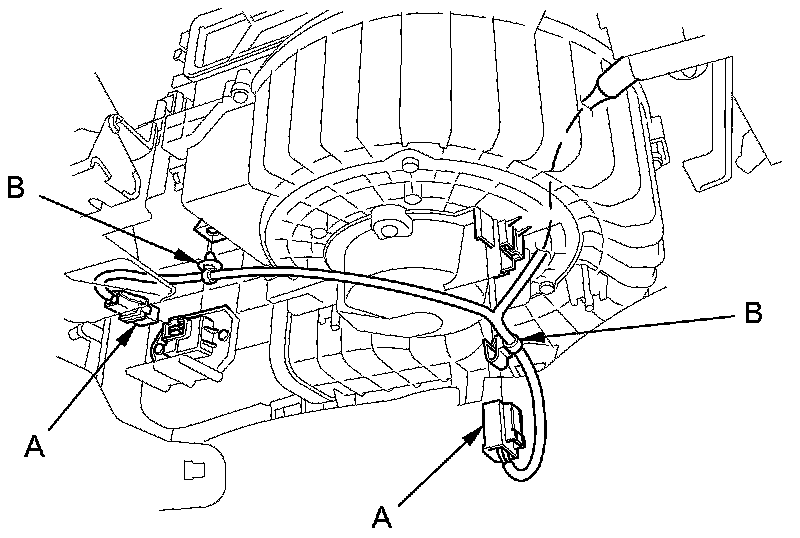 B
B
A
A