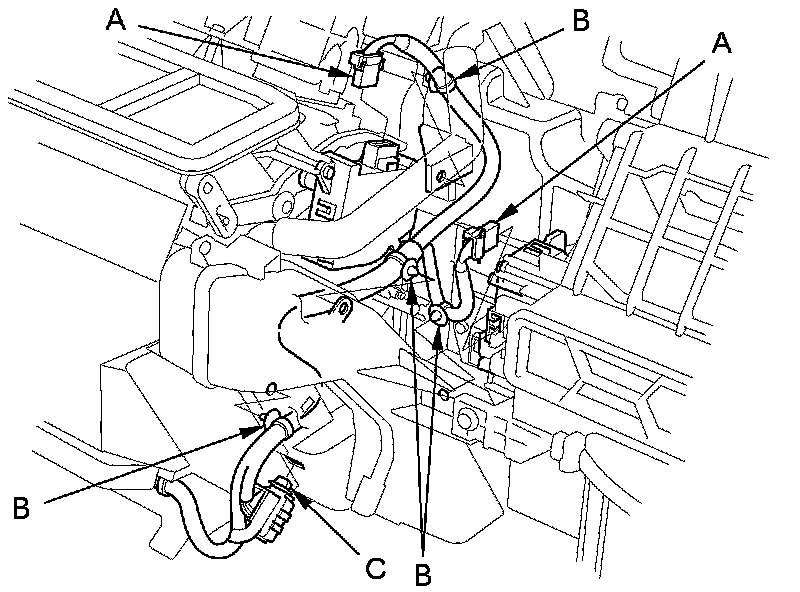 A
B
A
B
C
B