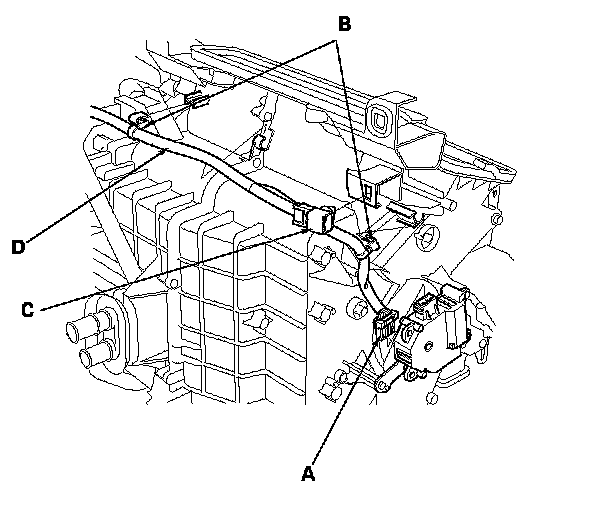 B
D
C
A