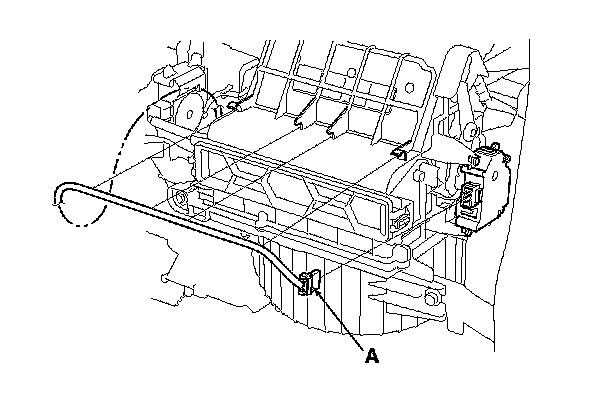 A