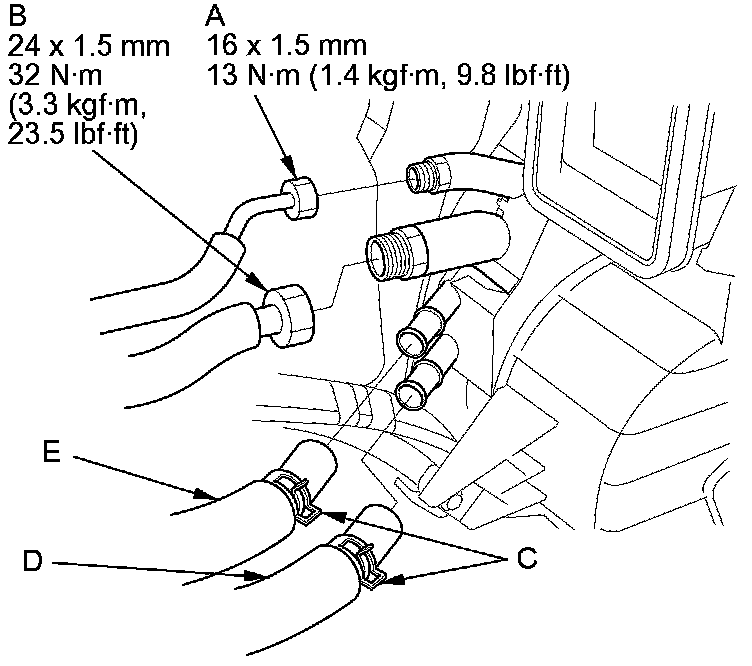 B
24 x 1.5 mm
32 N·m
(3.3 kgf·m,
23.5 lbf·ft)

A
16 x 1.5 mm
13 N·m (1.4 kgf·m, 9.8 lbf·ft)

E

D

C