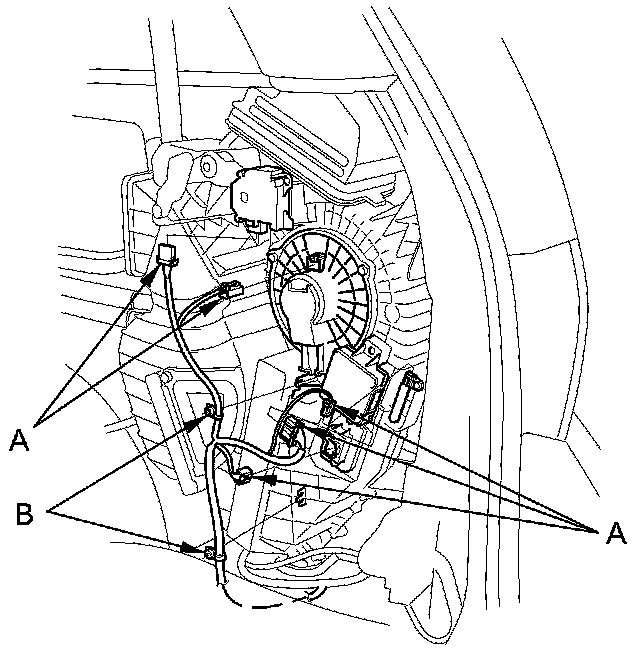 A
B
A