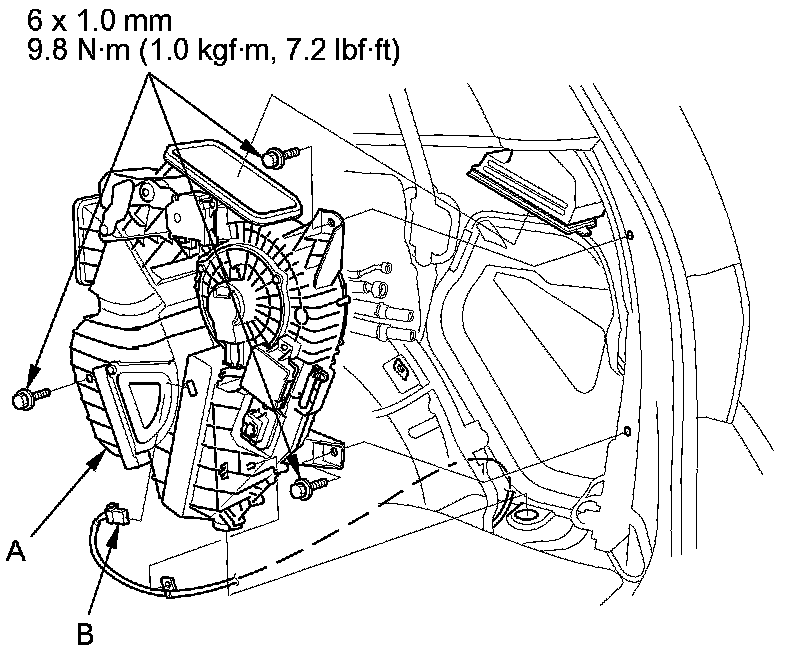 6 x 1.0 mm
9.8 N·m (1.0 kgf·m, 7.2 lbf·ft)

A

B