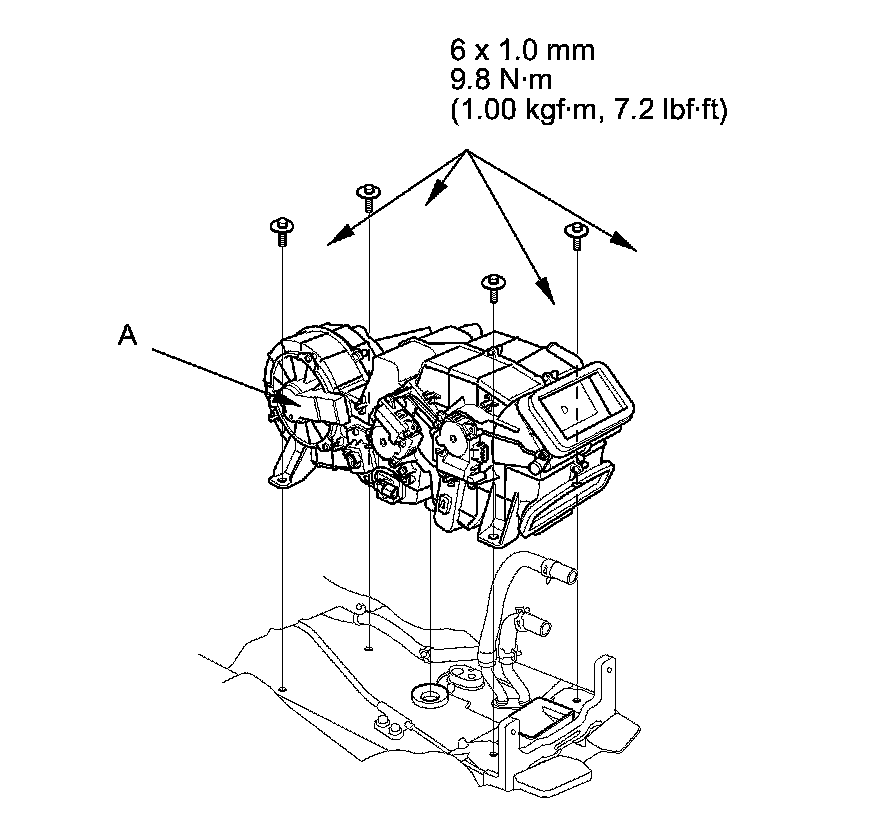 6 x 1.0 mm
9.8 N·m
(1.00 kgf·m, 7.2 lbf·ft)

A