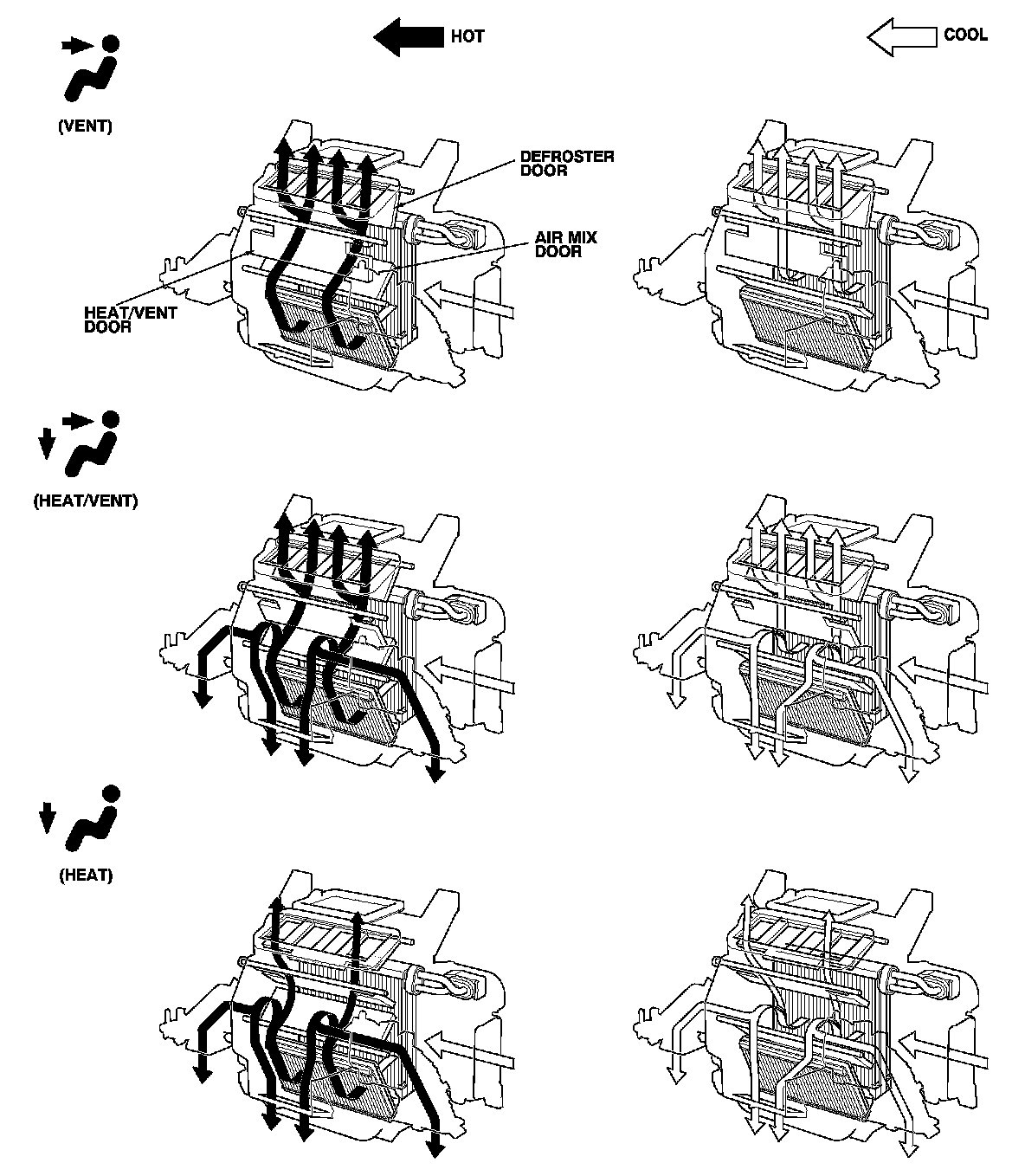 HOT

COOL

(VENT)

DEFROSTER DOOR

AIR MIX DOOR

HEAT/VENT DOOR

(HEAT/VENT)

(HEAT)