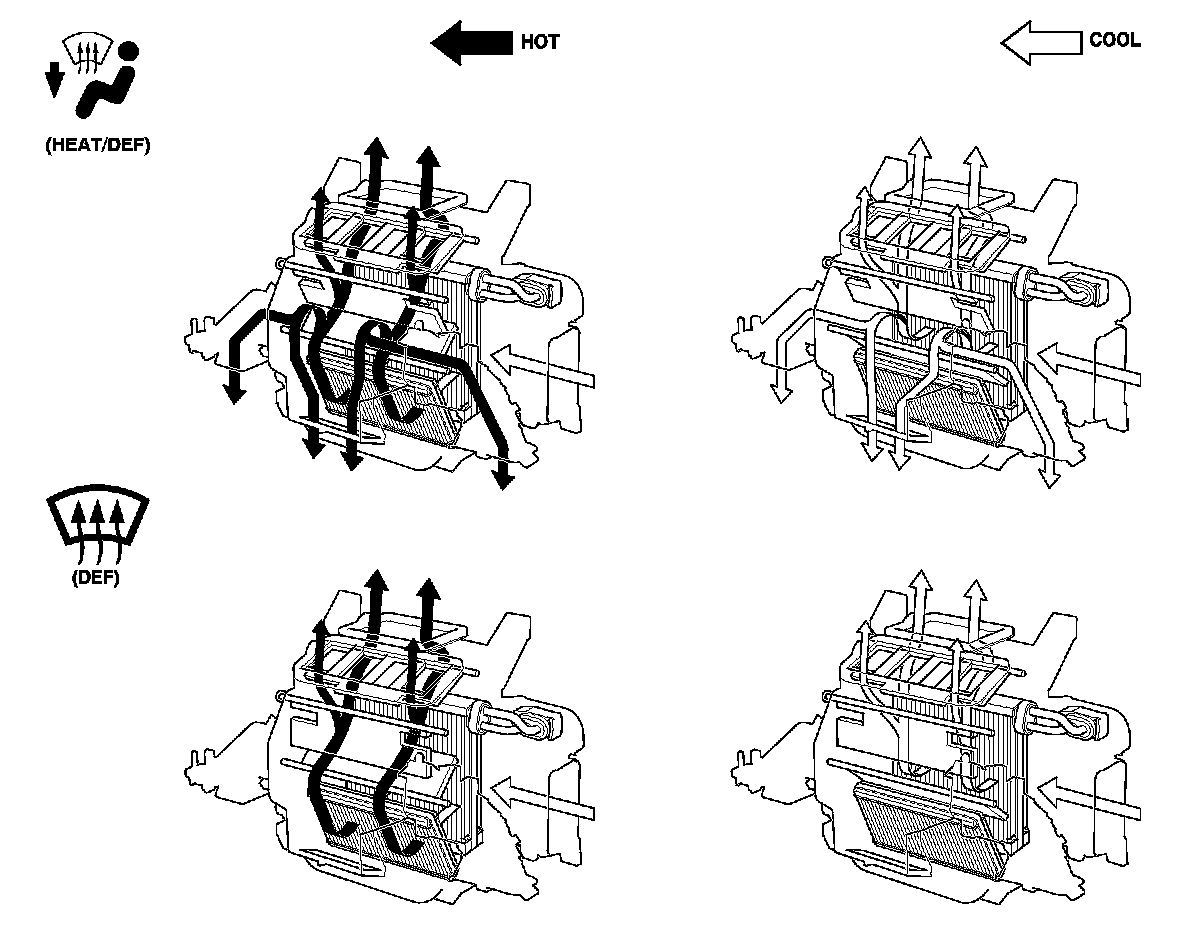 HOT

COOL

(HEAT/DEF)

(DEF)